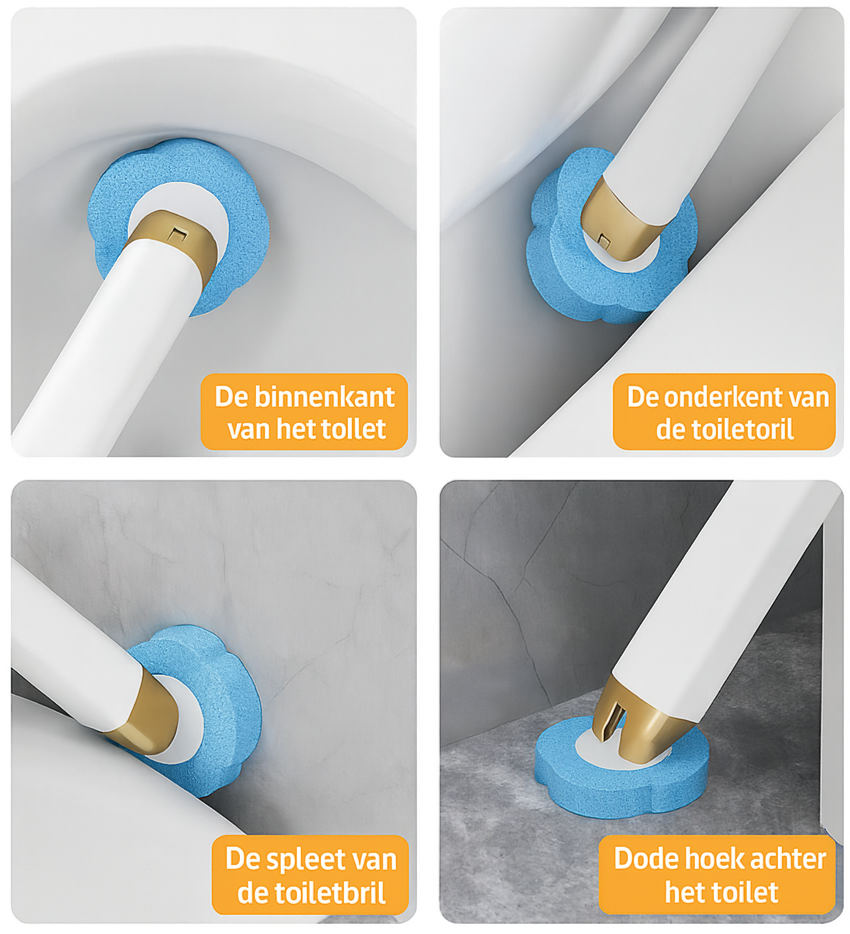 De binnenkant van het tollet

De onderkent van de toiletoril

De spleet van de toiletbril

Dode hoek achter het toilet